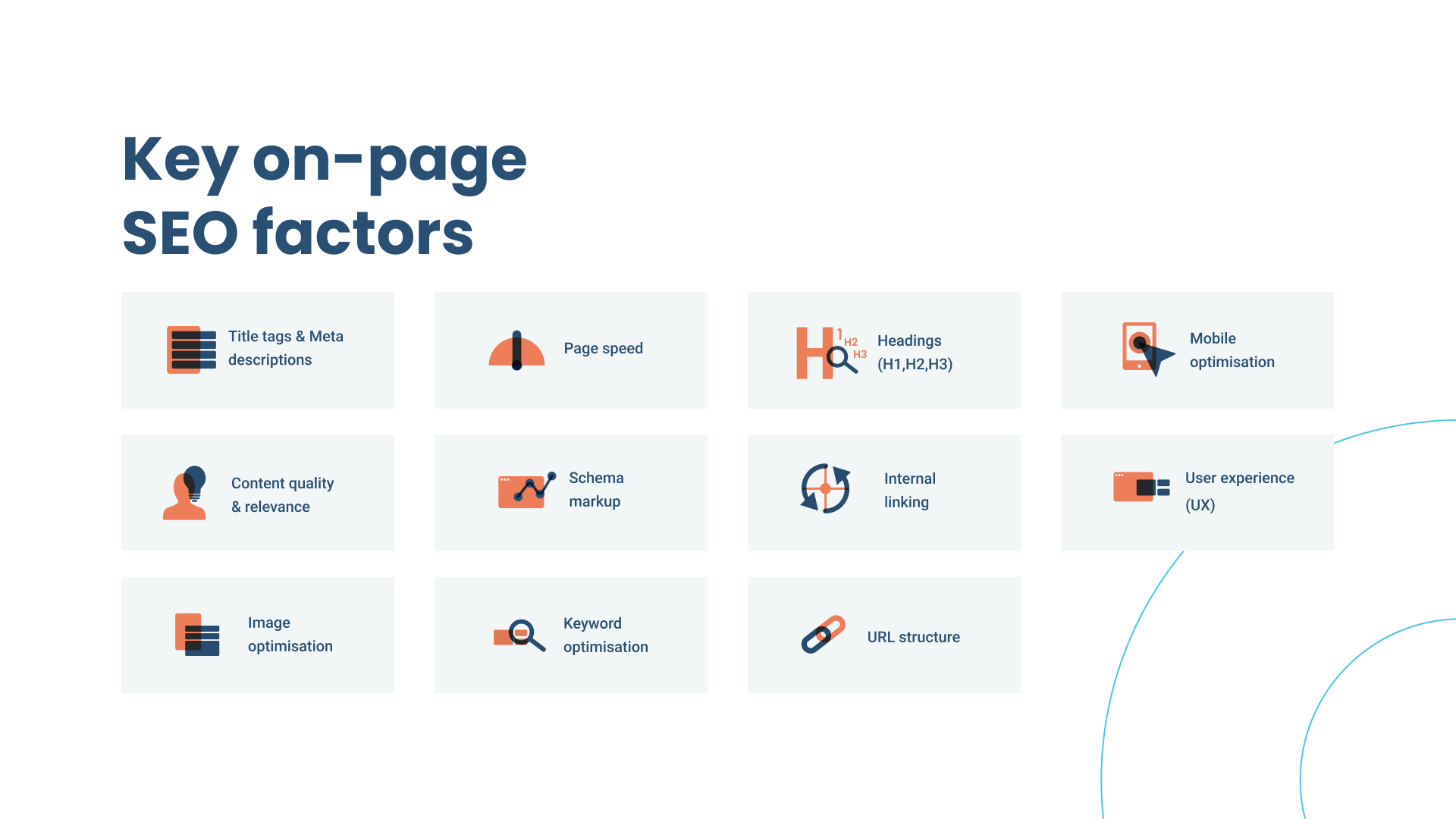 Key on-page SEO factors

Title tags & Meta descriptions

Page speed

H 1 H2 H3 Headings (H1,H2,H3)

Mobile optimisation

Content quality & relevance

Schema markup

Internal linking

User experience (UX)

Image optimisation

Keyword optimisation

URL structure